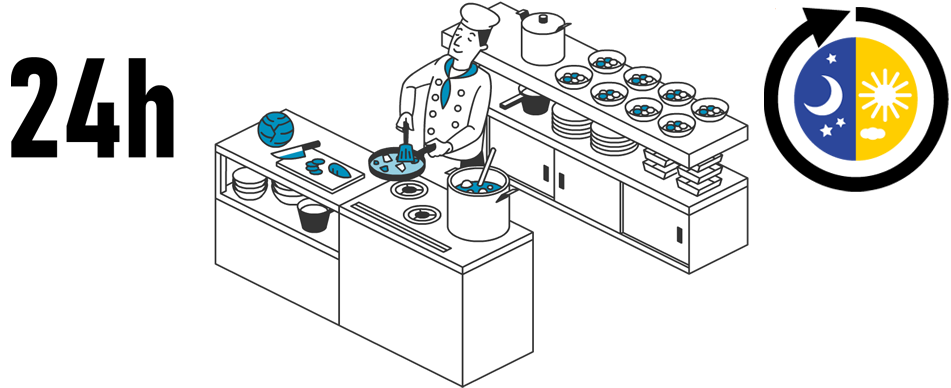 24h